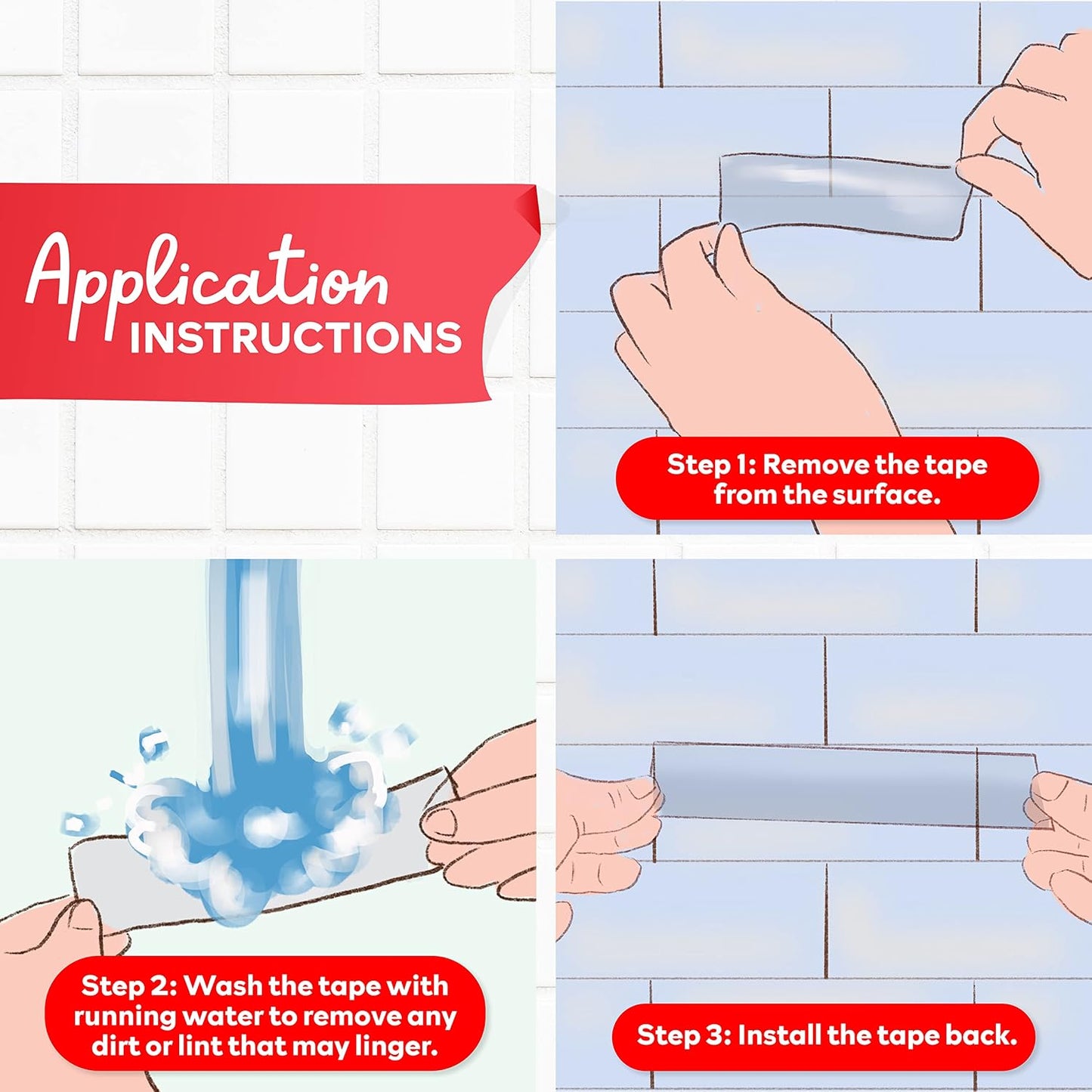 Application INSTRUCTIONS

Step 1: Remove the tape from the surface.

Step 2: Wash the tape with running water to remove any dirt or lint that may linger.

Step 3: Install the tape back.