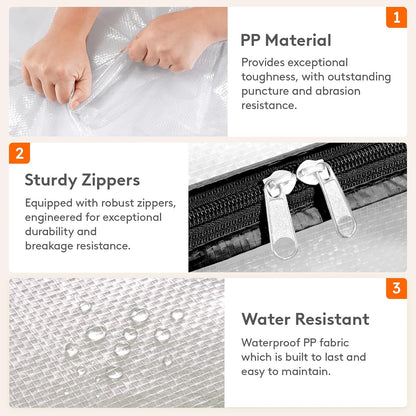 1

PP Material

Provides exceptional toughness, with outstanding puncture and abrasion resistance.

2

Sturdy Zippers

Equipped with robust zippers, engineered for exceptional durability and breakage resistance.

3

Water Resistant

Waterproof PP fabric which is built to last and easy to maintain.