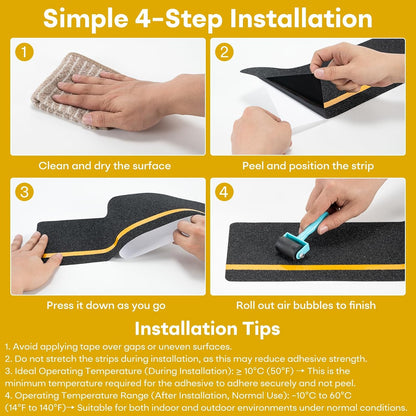 Simple 4-Step Installation

1

Clean and dry the surface

2

Peel and position the strip

3

Press it down as you go

4

Roll out air bubbles to finish

Installation Tips

1. Avoid applying tape over gaps or uneven surfaces.
2. Do not stretch the strips during installation, as this may reduce adhesive strength.
3. Ideal Operating Temperature (During Installation): ≥ 10°C (50°F) → This is the minimum temperature required for the adhesive to adhere securely and not peel.
4. Operating Temperature Range (After Installation, Normal Use): -10°C to 60°C (14°F to 140°F)→ Suitable for both indoor and outdoor environments under normal conditions.