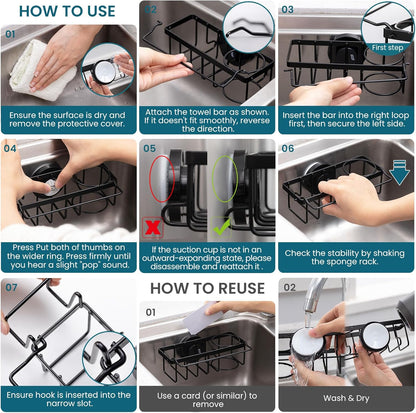 HOW TO USE

01

Ensure the surface is dry and remove the protective cover.

02

Attach the towel bar as shown. If it doesn't fit smoothly, reverse the direction.

03

First step

Insert the bar into the right loop first, then secure the left side.

04

Press Put both of thumbs on the wider ring. Press firmly until you hear a slight "pop" sound.

05

If the suction cup is not in an outward-expanding state, please disassemble and reattach it .

06

Check the stability by shaking the sponge rack.

07

Ensure hook is inserted into the narrow slot.

HOW TO REUSE

01

Use a card (or similar) to remove

02

Wash & Dry