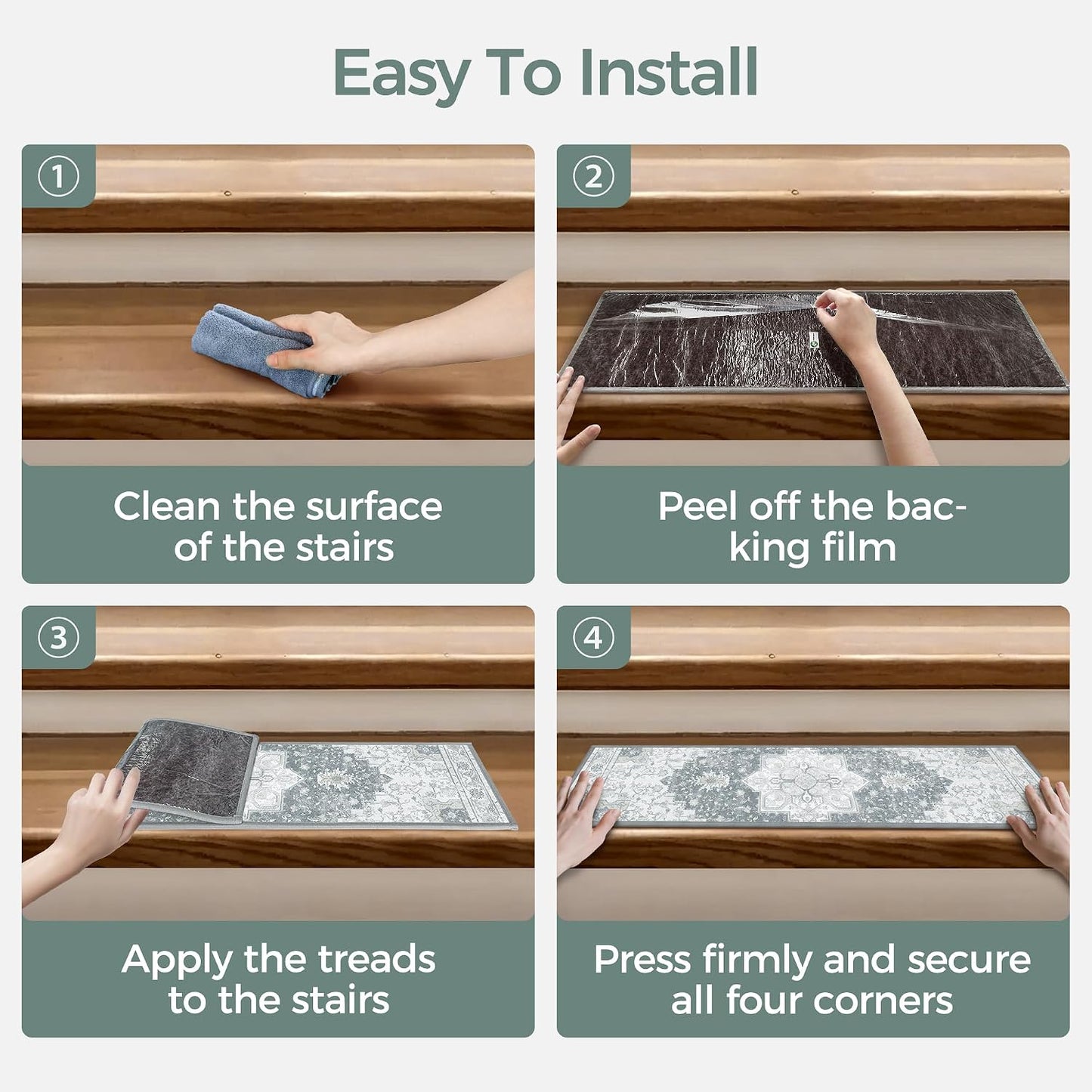 Easy To Install

①

Clean the surface of the stairs

②

Peel off the backing film

③

Apply the treads to the stairs

④

Press firmly and secure all four corners