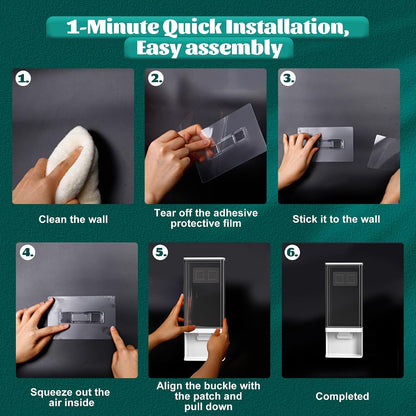 1-Minute Quick Installation,
Easy assembly

1.

Clean the wall

2.

Tear off the adhesive protective film

3.

Stick it to the wall

4.

Squeeze out the air inside

5.

Align the buckle with the patch and pull down

6.

Completed