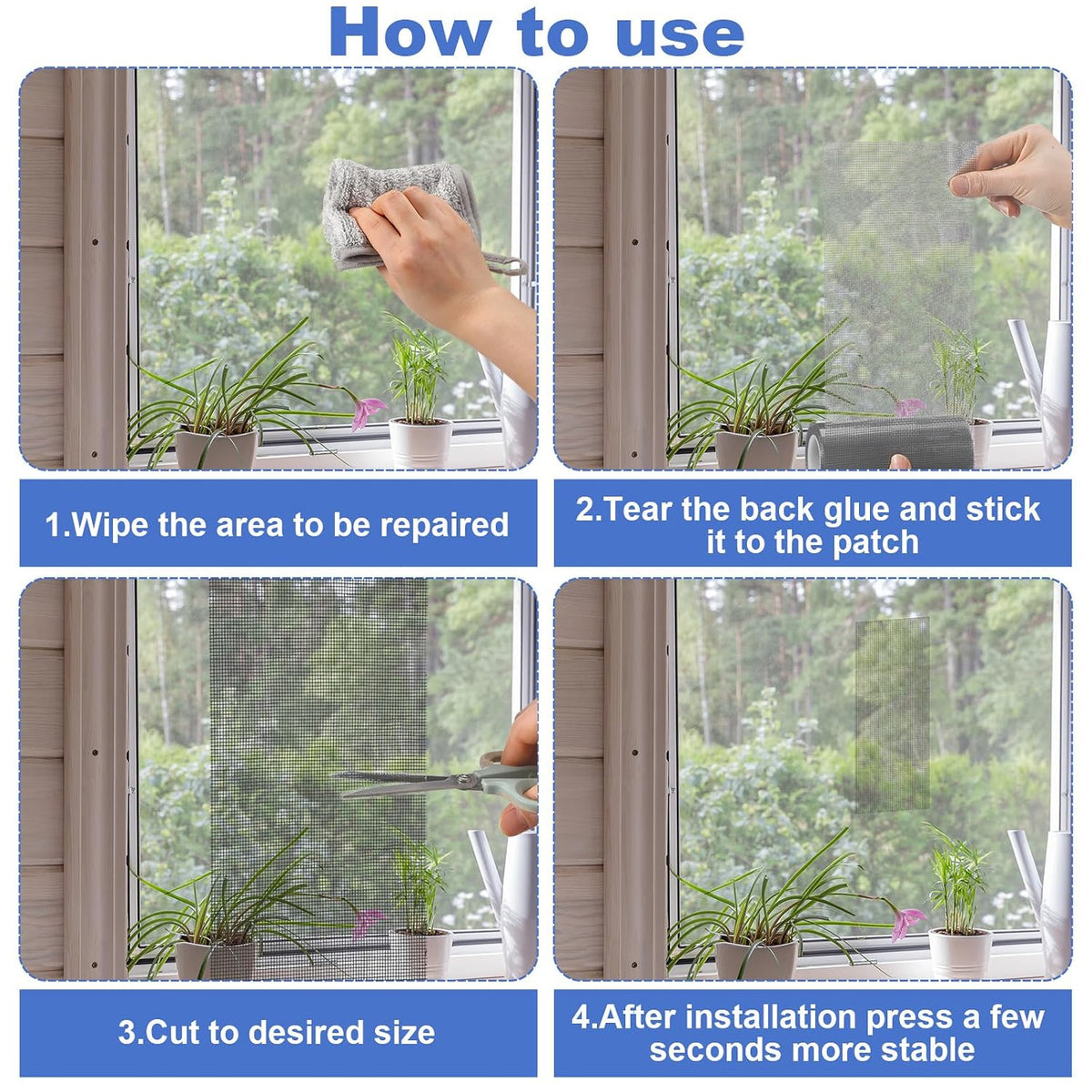 How to use

1.Wipe the area to be repaired

2.Tear the back glue and stick it to the patch

3.Cut to desired size

4.After installation press a few seconds more stable