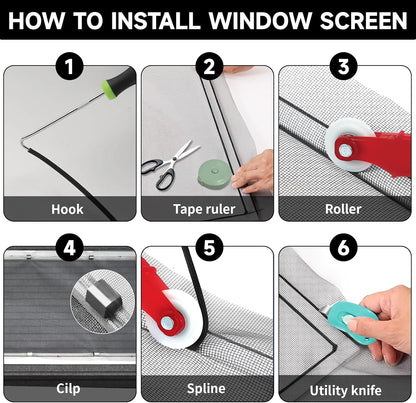 HOW TO INSTALL WINDOW SCREEN

1
Hook

2
Tape ruler

3
Roller

4
Cilp

5
Spline

6
Utility knife