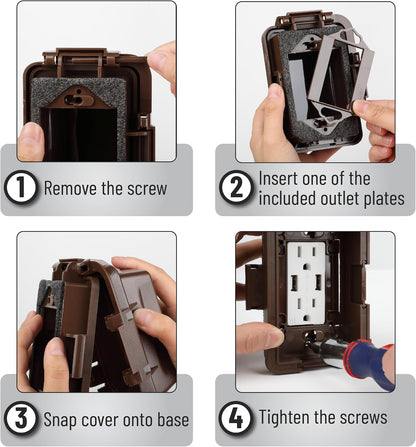 1 Remove the screw

2 Insert one of the included outlet plates

3 Snap cover onto base

4 Tighten the screws