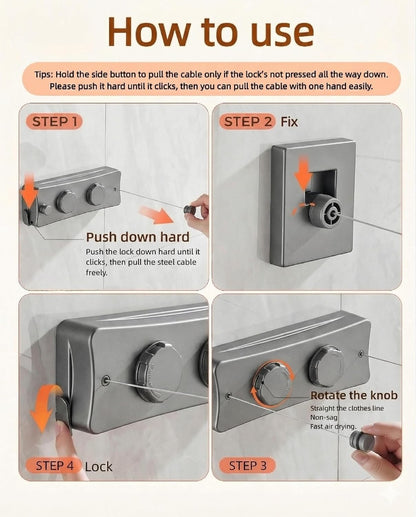 How to use

Tips: Hold the side button to pull the cable only if the lock's not pressed all the way down. Please push it hard until it clicks, then you can pull the cable with one hand easily.

STEP 1

Push down hard

Push the lock down hard until it clicks, then pull the steel cable freely.

STEP 2 Fix

STEP 4 Lock

Rotate the knob

Straight the clothes line
Non-sag
Fast air drying.

STEP 3