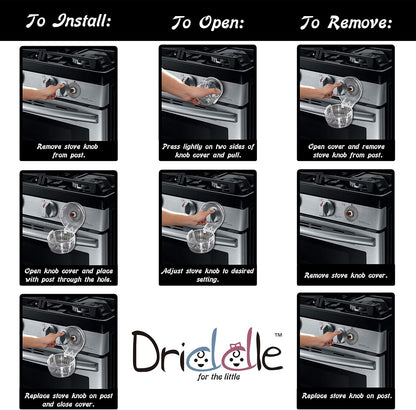 To Install:

Remove stove knob from post.

Open knob cover and place with post through the hole.

Replace stove knob on post and close cover.

To Open:

Press lightly on two sides of knob cover and pull.

Adjust stove knob to desired setting.

Driddle™
for the little

To Remove:

Open cover and remove stove knob from post.

Remove stove knob cover.

Replace stove knob on post.