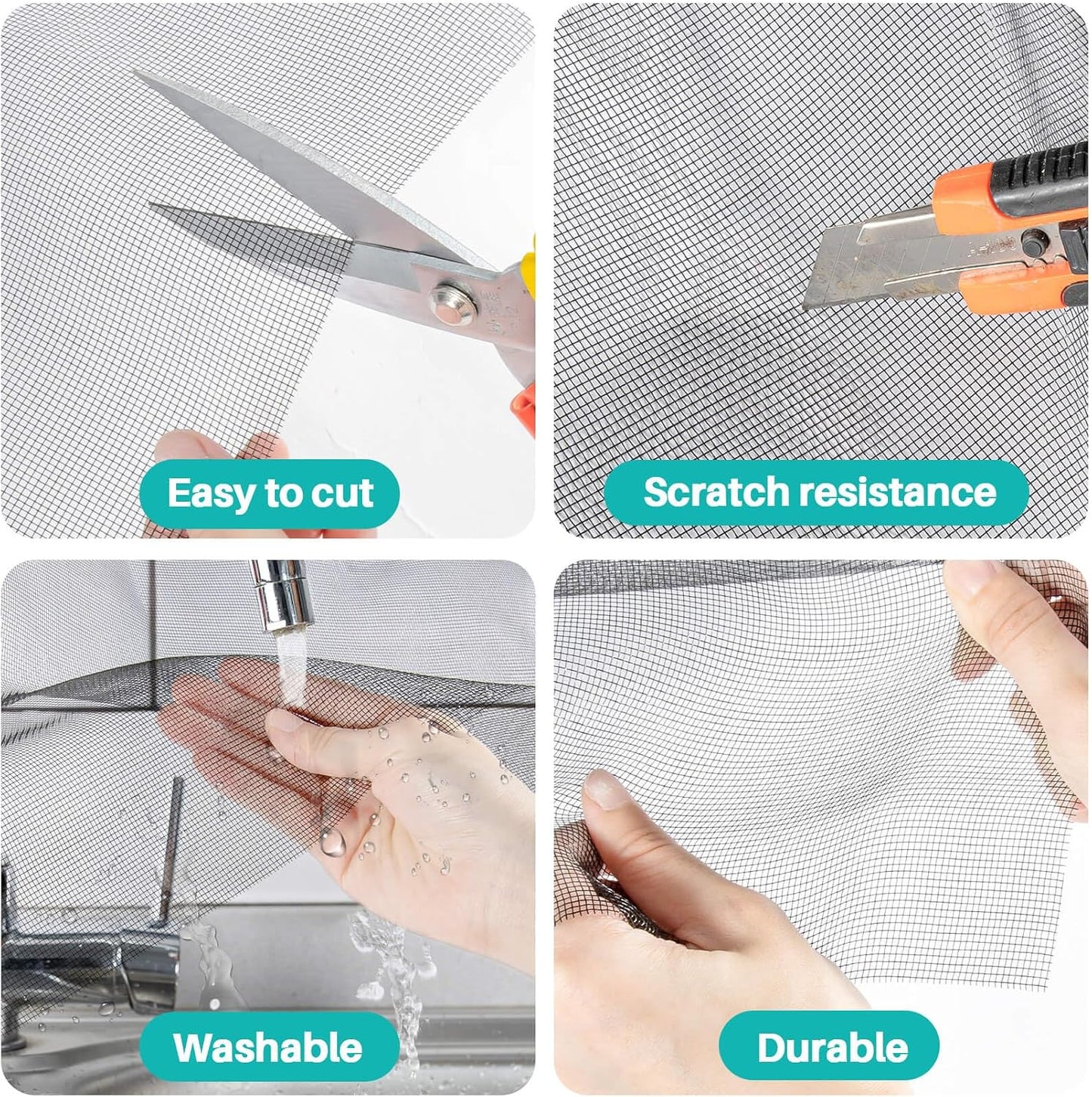 Easy to cut

Scratch resistance

Washable

Durable