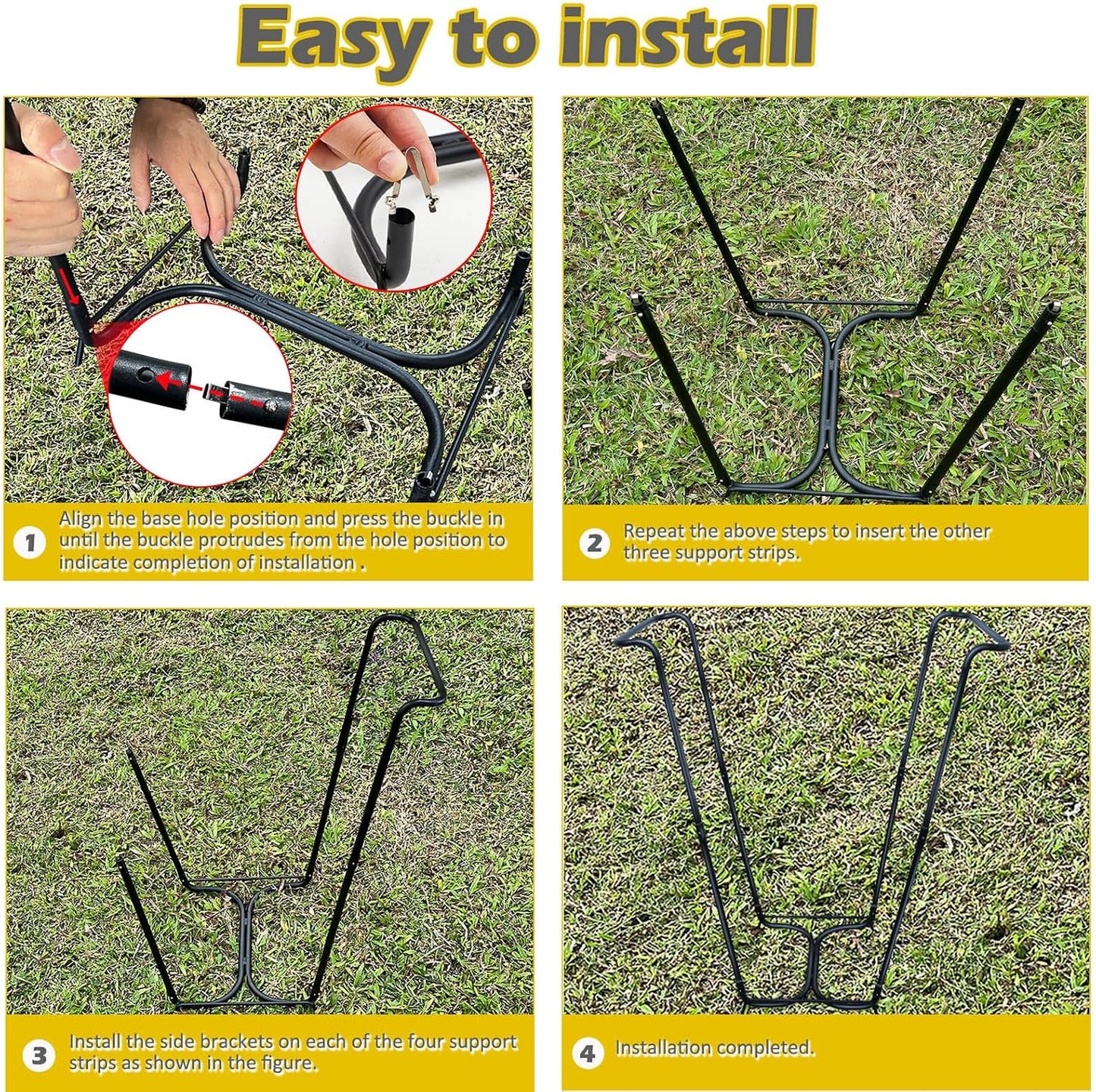 Easy to install

1 Align the base hole position and press the buckle in until the buckle protrudes from the hole position to indicate completion of installation .

2 Repeat the above steps to insert the other three support strips.

3 Install the side brackets on each of the four support strips as shown in the figure.

4 Installation completed.