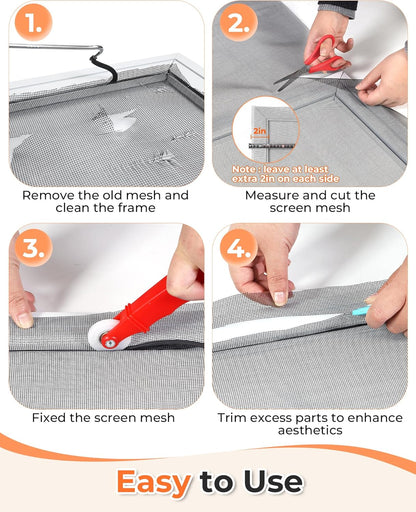 1.

Remove the old mesh and clean the frame

2.

2in

Note : leave at least extra 2in on each side

Measure and cut the screen mesh

3.

Fixed the screen mesh

4.

Trim excess parts to enhance aesthetics

Easy to Use